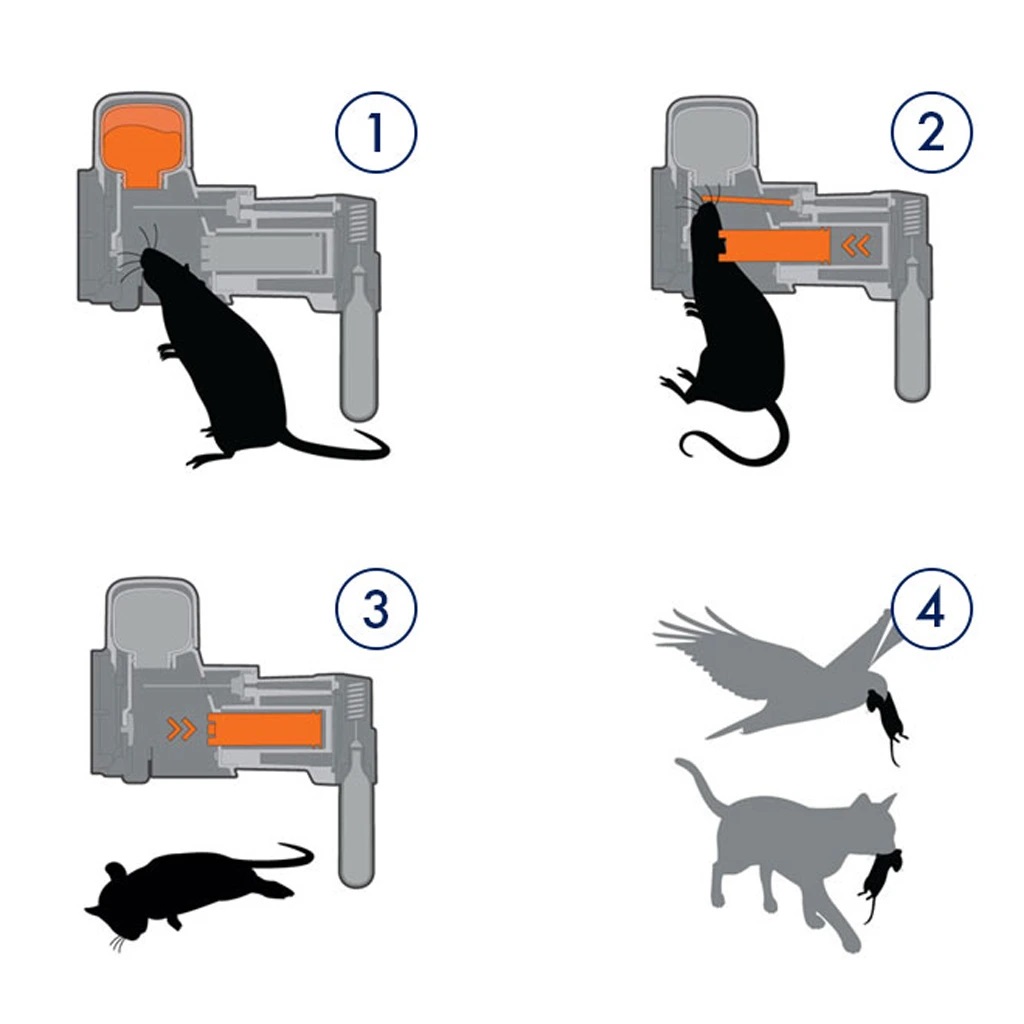 1

2

3

4